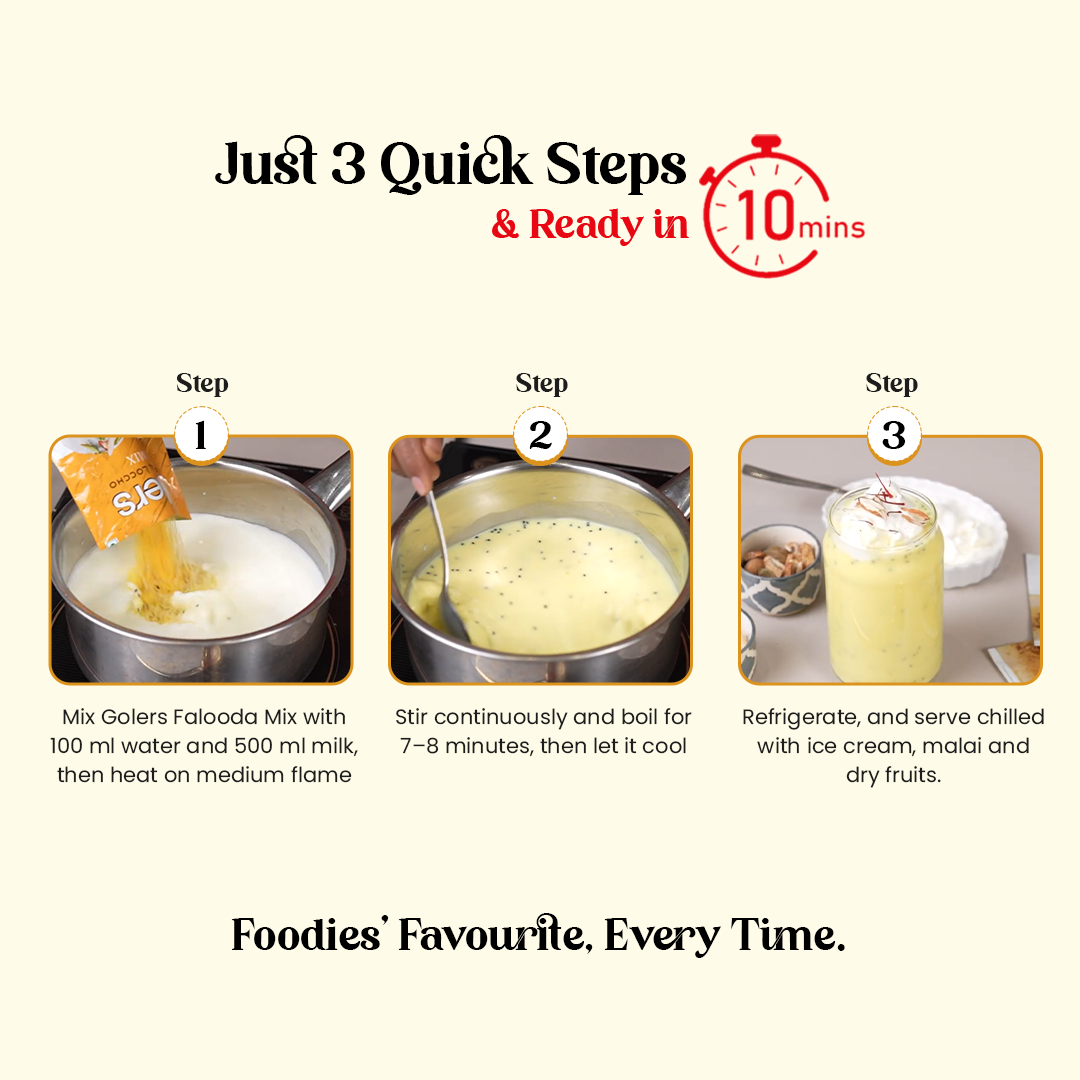 Just 3 Quick Steps
& Ready in 10 mins

Step
1

Mix Golers Falooda Mix with 100 ml water and 500 ml milk, then heat on medium flame

Step
2

Stir continuously and boil for 7–8 minutes, then let it cool

Step
3

Refrigerate, and serve chilled with ice cream, malai and dry fruits.

Foodies' Favourite, Every Time.